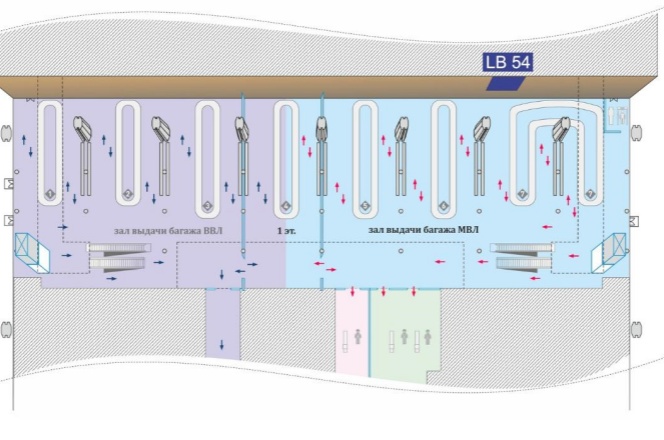 LB 54

1

2

3

4

5

6

7

7

зал выдачи багажа ВВЛ

1 эт.

зал выдачи багажа МВЛ